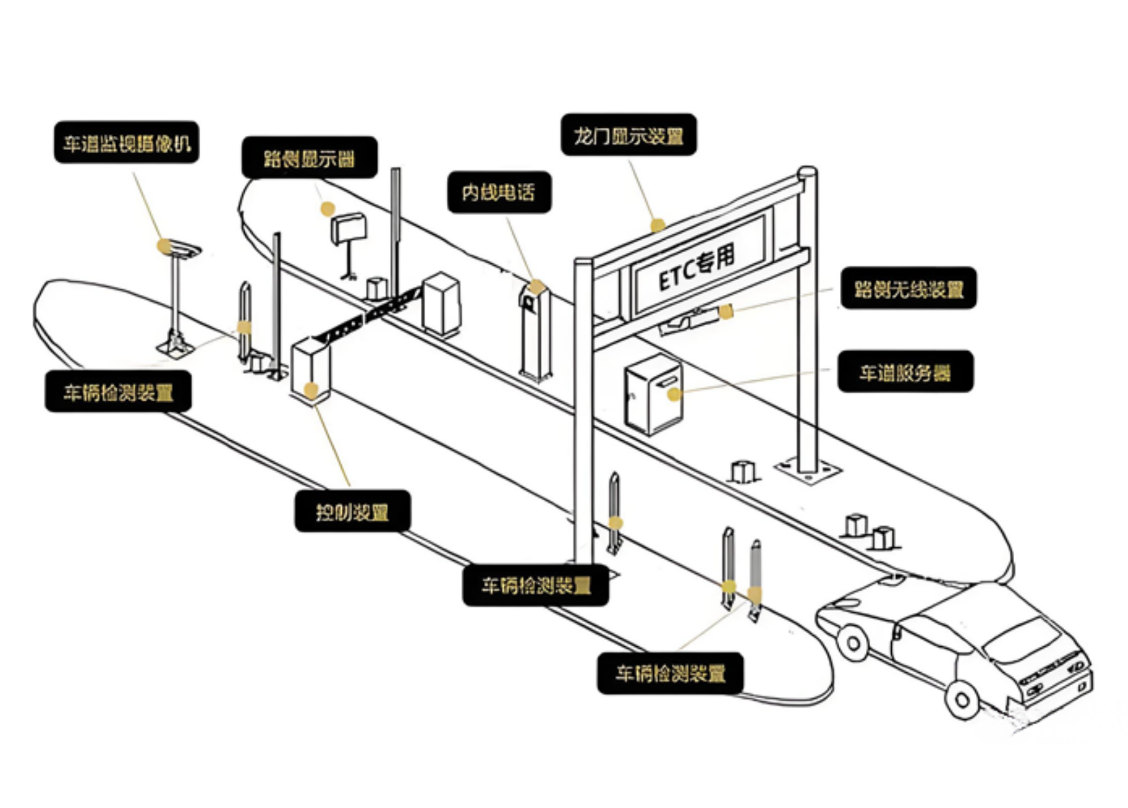 车道监视摄像机

路侧显示器

内线电话

龙门显示装置

ETC专用

路侧无线装置

车道服务器

车辆检测装置

控制装置

车辆检测装置

车辆检测装置